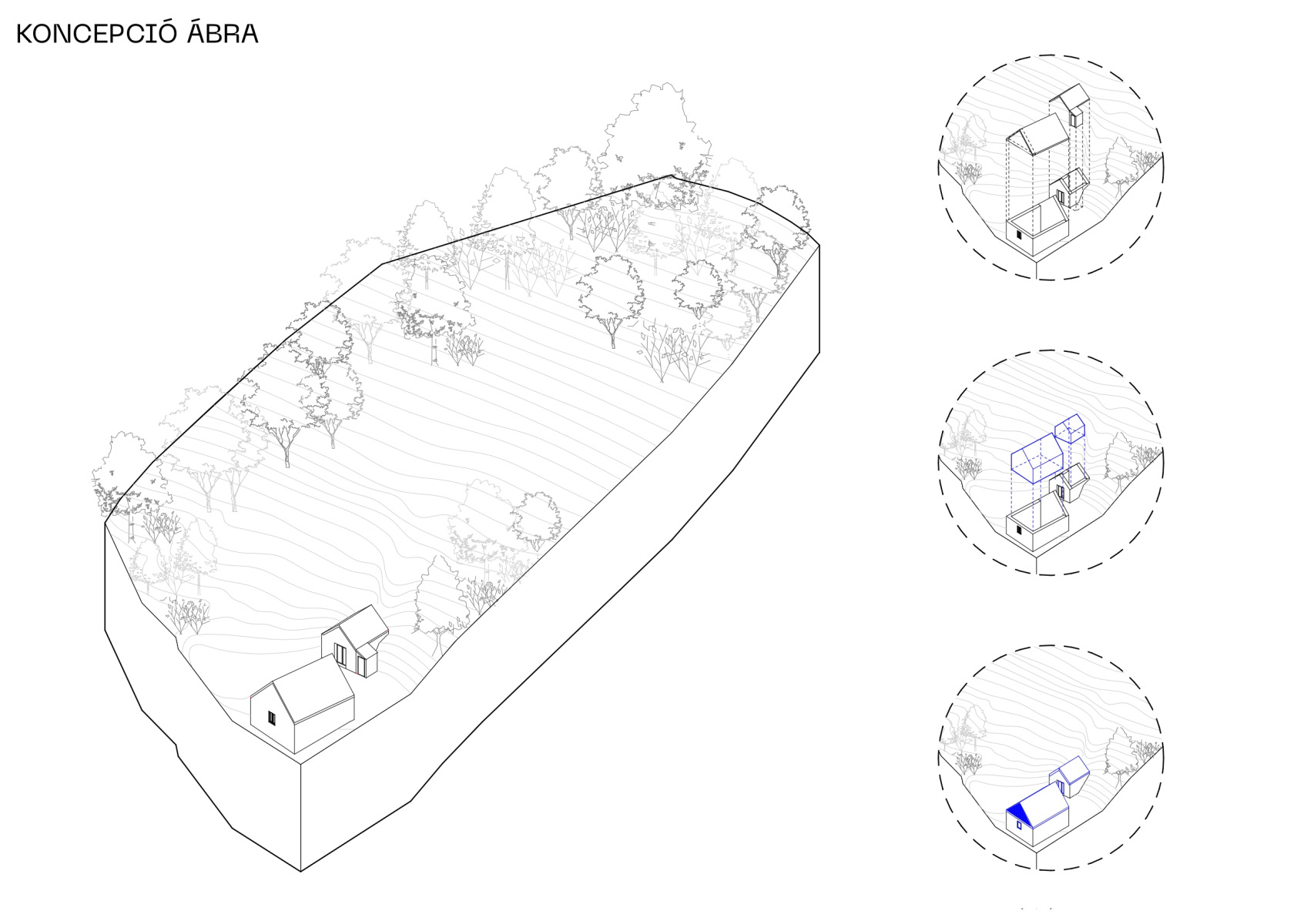 KONCEPCIÓ ÁBRA